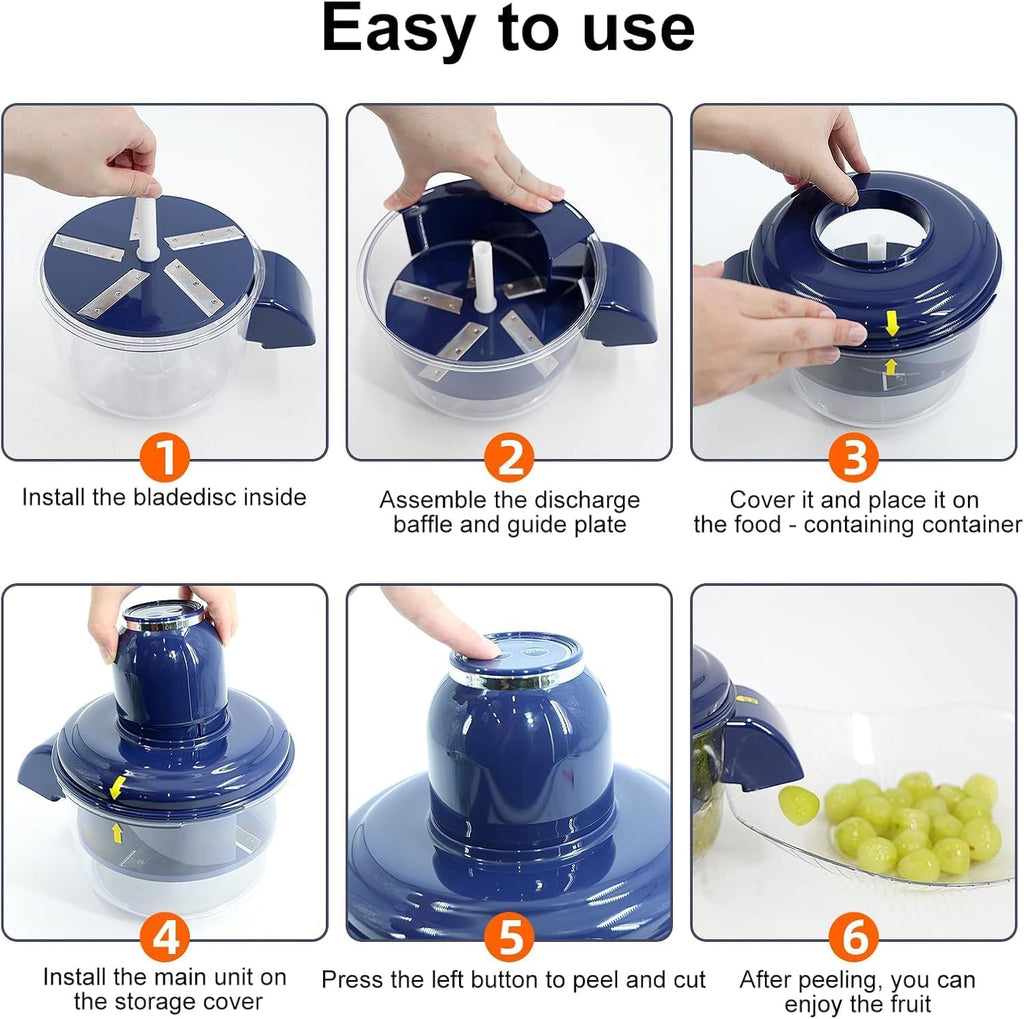 Easy to use

1
Install the bladedisc inside

2
Assemble the discharge baffle and guide plate

3
Cover it and place it on the food - containing container

4
Install the main unit on the storage cover

5
Press the left button to peel and cut

6
After peeling, you can enjoy the fruit